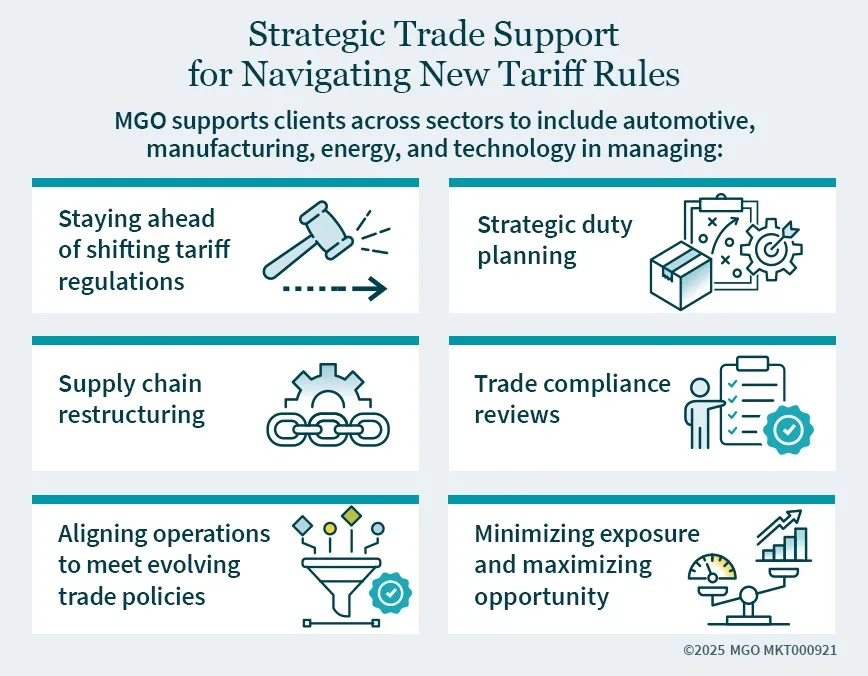 Strategic Trade Support for Navigating New Tariff Rules

MGO supports clients across sectors to include automotive, manufacturing, energy, and technology in managing:

Staying ahead of shifting tariff regulations

Strategic duty planning

Supply chain restructuring

Trade compliance reviews

Aligning operations to meet evolving trade policies

Minimizing exposure and maximizing opportunity

©2025 MGO MKT000921