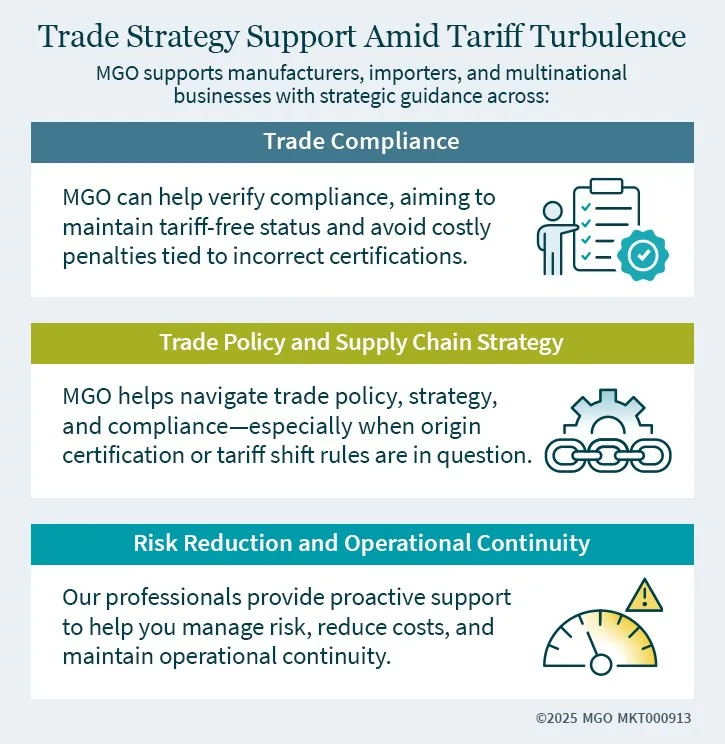 Trade Strategy Support Amid Tariff Turbulence

MGO supports manufacturers, importers, and multinational businesses with strategic guidance across:

Trade Compliance

MGO can help verify compliance, aiming to maintain tariff-free status and avoid costly penalties tied to incorrect certifications.

Trade Policy and Supply Chain Strategy

MGO helps navigate trade policy, strategy, and compliance—especially when origin certification or tariff shift rules are in question.

Risk Reduction and Operational Continuity

Our professionals provide proactive support to help you manage risk, reduce costs, and maintain operational continuity.

©2025 MGO MKT000913