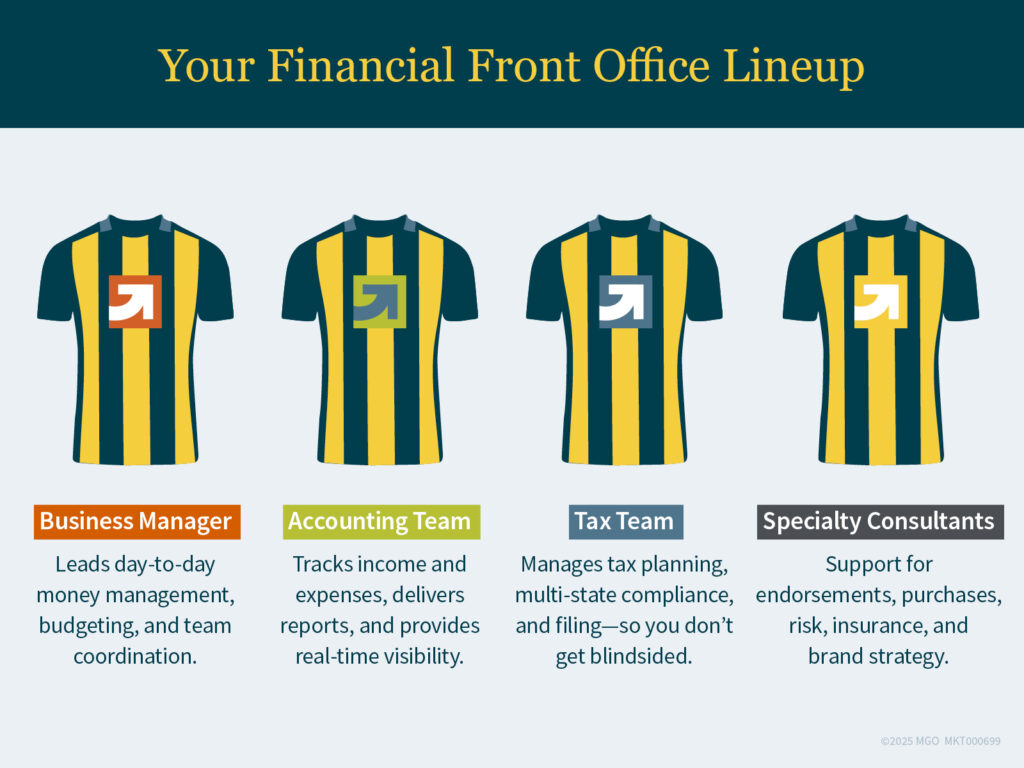 Your Financial Front Office Lineup

Business Manager

Leads day-to-day money management, budgeting, and team coordination.

Accounting Team

Tracks income and expenses, delivers reports, and provides real-time visibility.

Tax Team

Manages tax planning, multi-state compliance, and filing—so you don't get blindsided.

Specialty Consultants

Support for endorsements, purchases, risk, insurance, and brand strategy.

©2025 MGO MKT000699