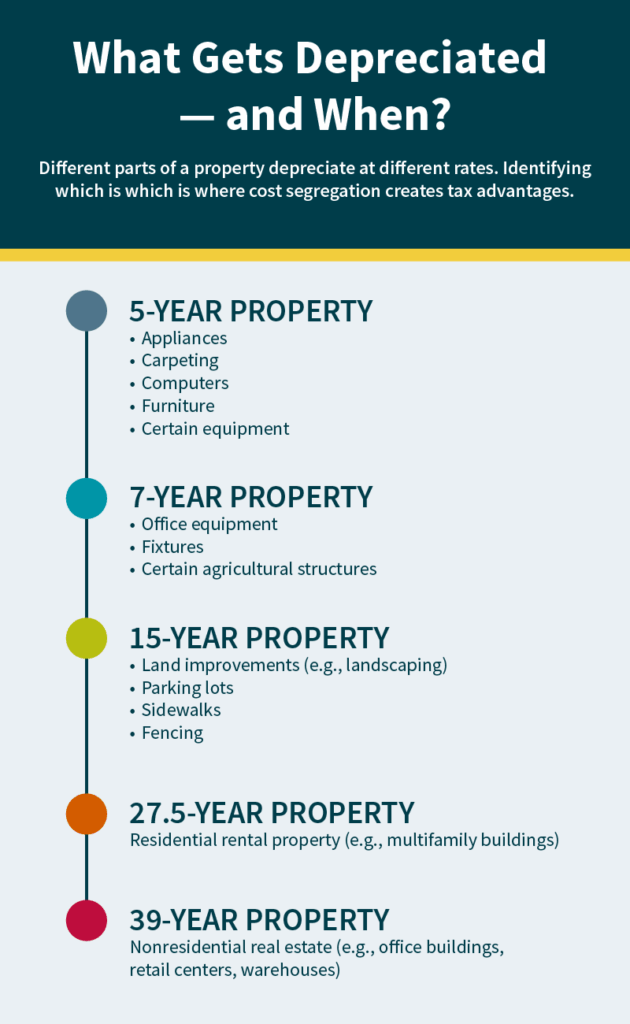 What Gets Depreciated — and When?

Different parts of a property depreciate at different rates. Identifying which is which is where cost segregation creates tax advantages.

5-YEAR PROPERTY
• Appliances
• Carpeting
• Computers
• Furniture
• Certain equipment

7-YEAR PROPERTY
• Office equipment
• Fixtures
• Certain agricultural structures

15-YEAR PROPERTY
• Land improvements (e.g., landscaping)
• Parking lots
• Sidewalks
• Fencing

27.5-YEAR PROPERTY
Residential rental property (e.g., multifamily buildings)

39-YEAR PROPERTY
Nonresidential real estate (e.g., office buildings, retail centers, warehouses)