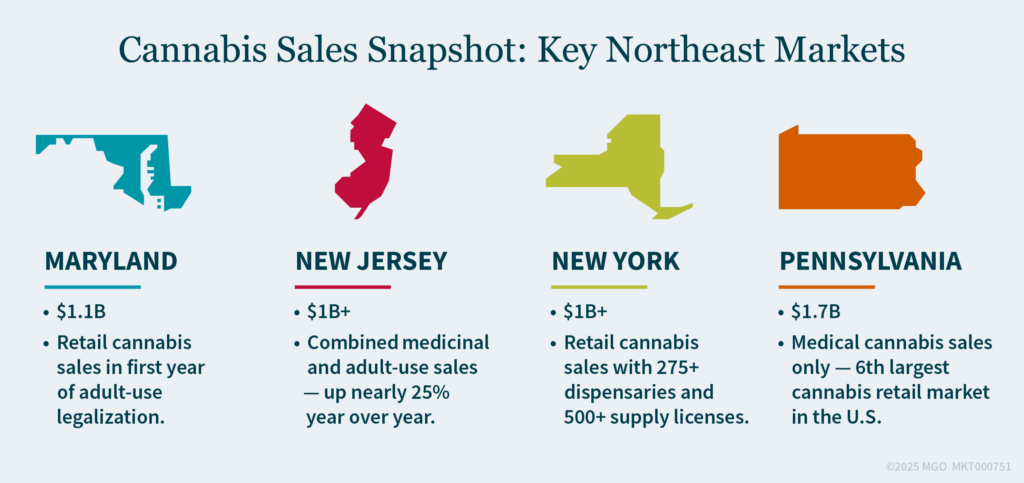 Cannabis Sales Snapshot: Key Northeast Markets

MARYLAND
• \$1.1B
• Retail cannabis sales in first year of adult-use legalization.

NEW JERSEY
• \$1B+
• Combined medicinal and adult-use sales — up nearly 25% year over year.

NEW YORK
• \$1B+
• Retail cannabis sales with 275+ dispensaries and 500+ supply licenses.

PENNSYLVANIA
• \$1.7B
• Medical cannabis sales only — 6th largest cannabis retail market in the U.S.

©2025 MGO MKT000751