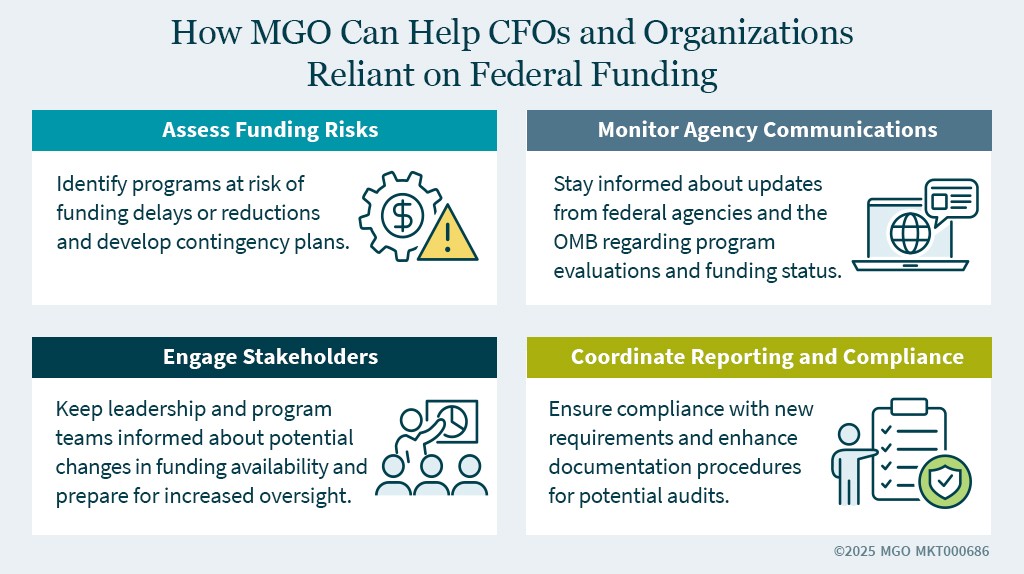 How MGO Can Help CFOs and Organizations Reliant on Federal Funding

Assess Funding Risks

Identify programs at risk of funding delays or reductions and develop contingency plans.

Monitor Agency Communications

Stay informed about updates from federal agencies and the OMB regarding program evaluations and funding status.

Engage Stakeholders

Keep leadership and program teams informed about potential changes in funding availability and prepare for increased oversight.

Coordinate Reporting and Compliance

Ensure compliance with new requirements and enhance documentation procedures for potential audits.

©2025 MGO MKT000686