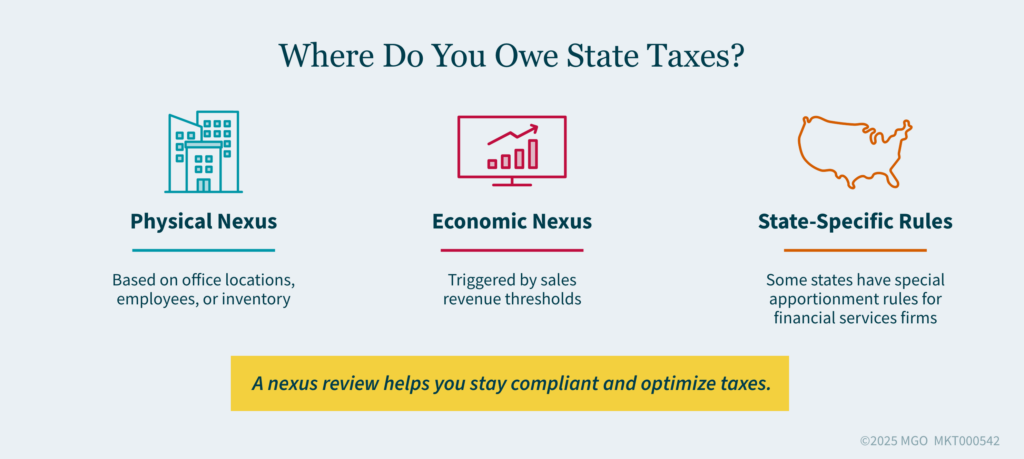 Where Do You Owe State Taxes?

Physical Nexus

Based on office locations, employees, or inventory

Economic Nexus

Triggered by sales revenue thresholds

State-Specific Rules

Some states have special apportionment rules for financial services firms

A nexus review helps you stay compliant and optimize taxes.

©2025 MGO MKT000542